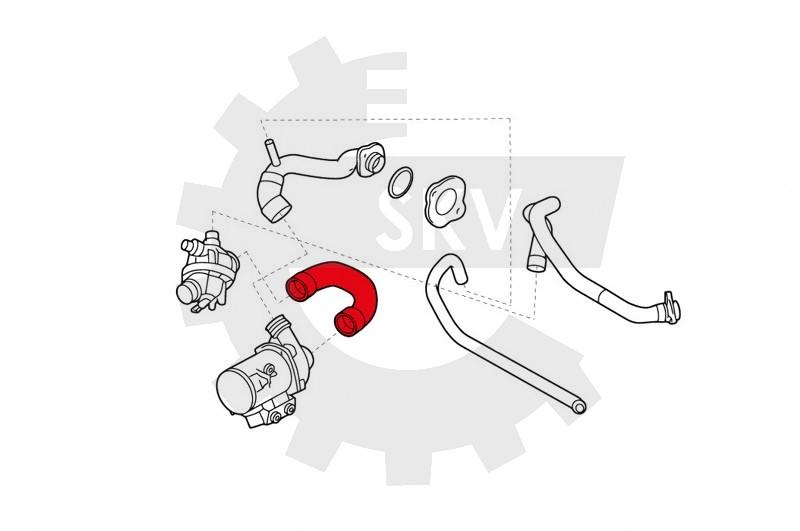 SKV