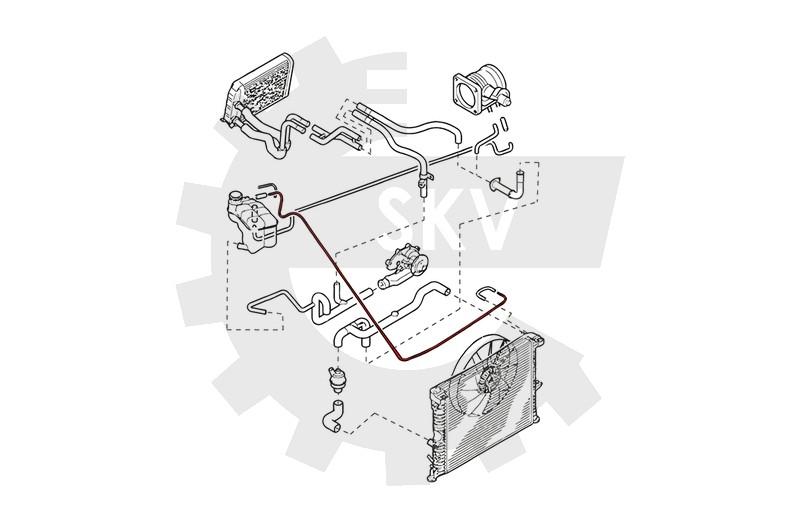 SKV